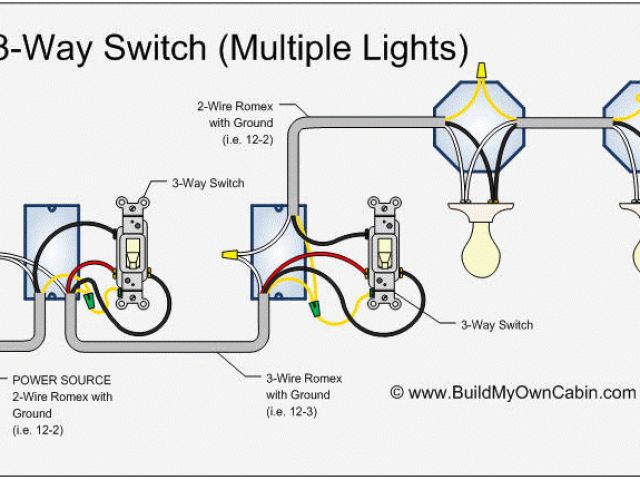 3-Way Switch (Multiple Lights)

2-Wire Romex with Ground (i.e. 12-2)

3-Way Switch

3-Way Switch

POWER SOURCE 2-Wire Romex with Ground (i.e. 12-2)

3-Wire Romex with Ground (i.e. 12-3)

© www.BuildMyOwnCabin.com