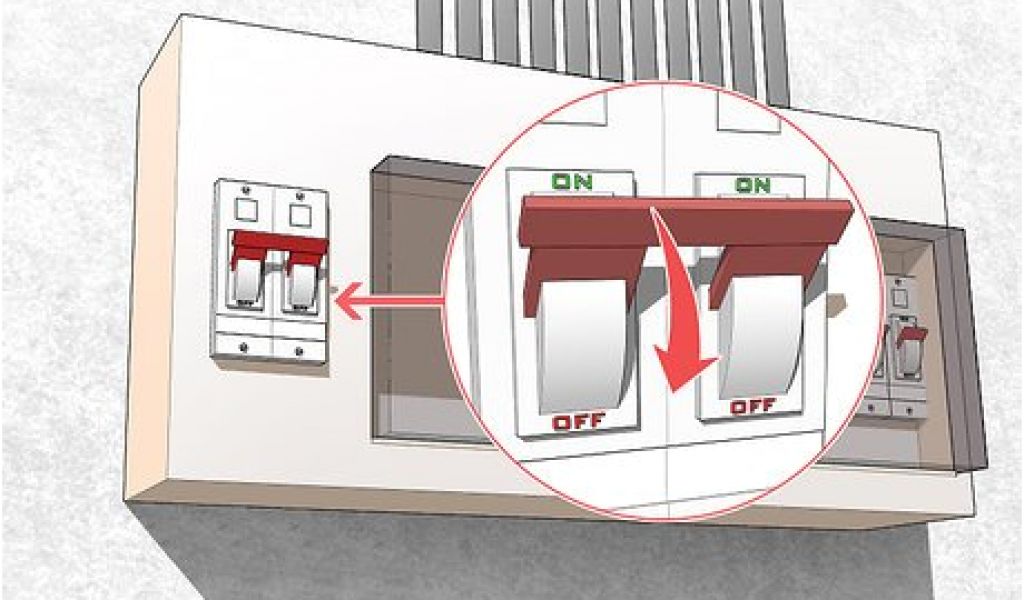 ON
ON
OFF
OFF