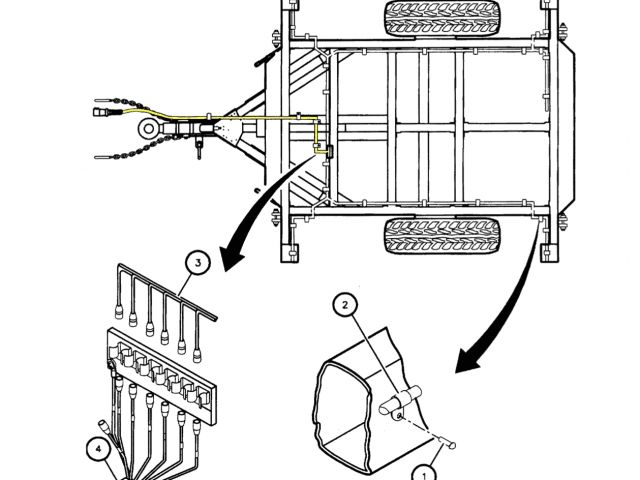 3

2

4

1