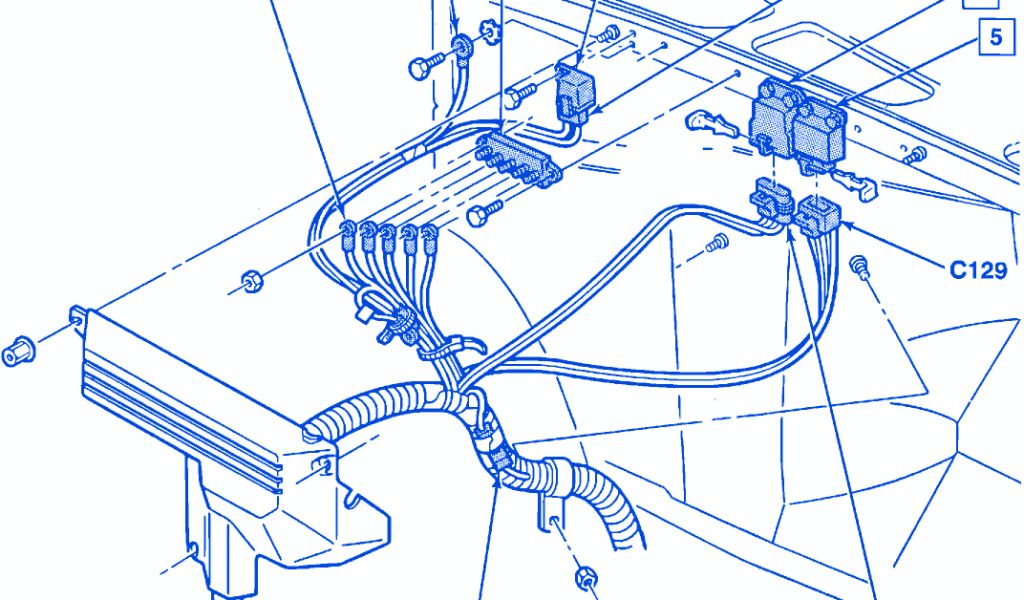 5

C129