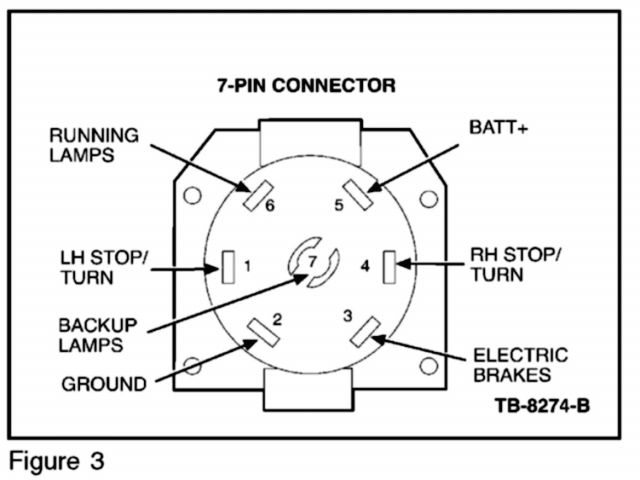 7-PIN CONNECTOR

RUNNING LAMPS

BATT+

6

5

LH STOP/ TURN

1

7

4

RH STOP/ TURN

BACKUP LAMPS

2

3

GROUND

ELECTRIC BRAKES

TB-8274-B

Figure 3