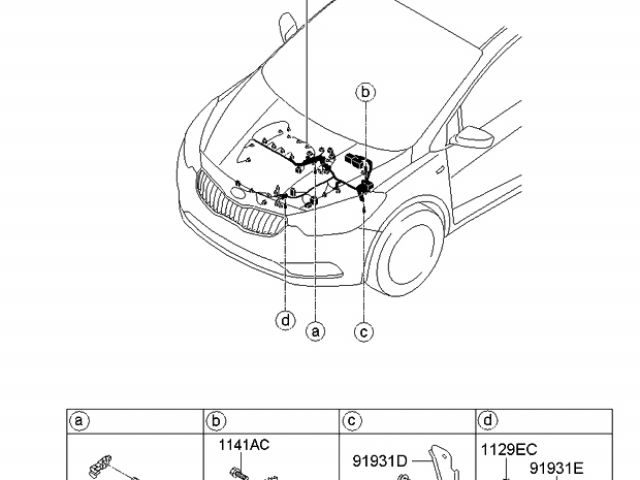 b

d a c

| a | b | c | d |
|---|---|---|---|
| | 1141AC | 91931D | 1129EC 91931E |