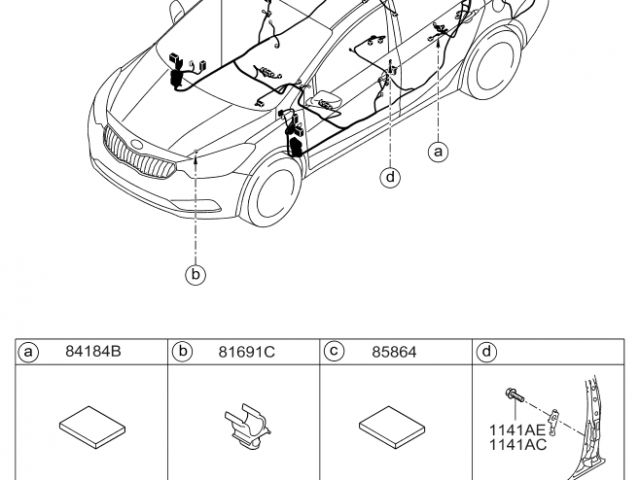 a

d

b

| a 84184B | b 81691C | c 85864 | d |
|---|---|---|---|
| | | | 1141AE 1141AC |