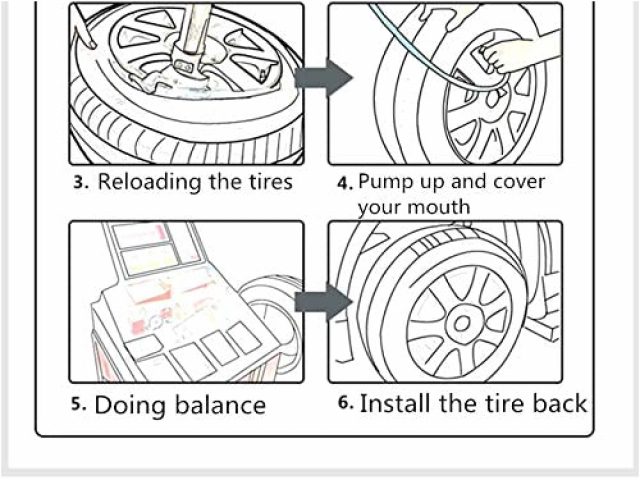 3. Reloading the tires

4. Pump up and cover your mouth

5. Doing balance

6. Install the tire back