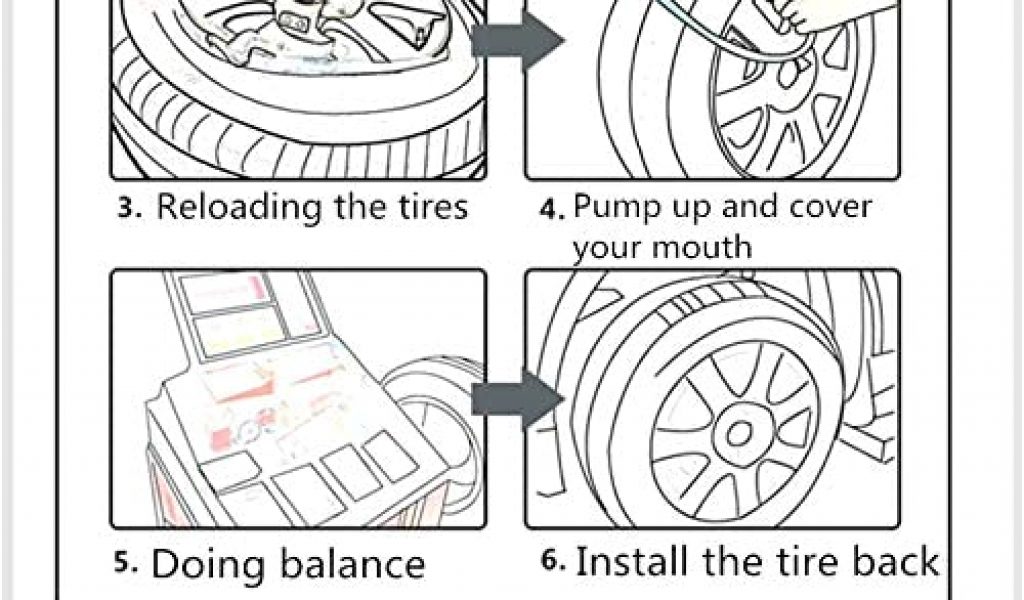 3. Reloading the tires

4. Pump up and cover your mouth

5. Doing balance

6. Install the tire back