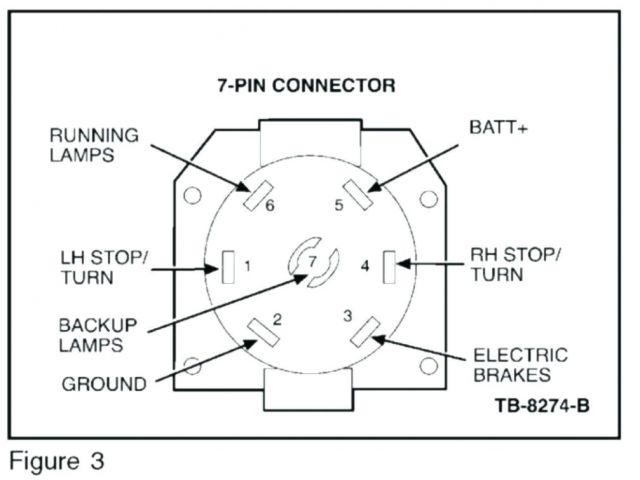 7-PIN CONNECTOR

RUNNING LAMPS

BATT+

6

5

LH STOP/ TURN

1

7

4

RH STOP/ TURN

BACKUP LAMPS

2

3

GROUND

ELECTRIC BRAKES

TB-8274-B

Figure 3