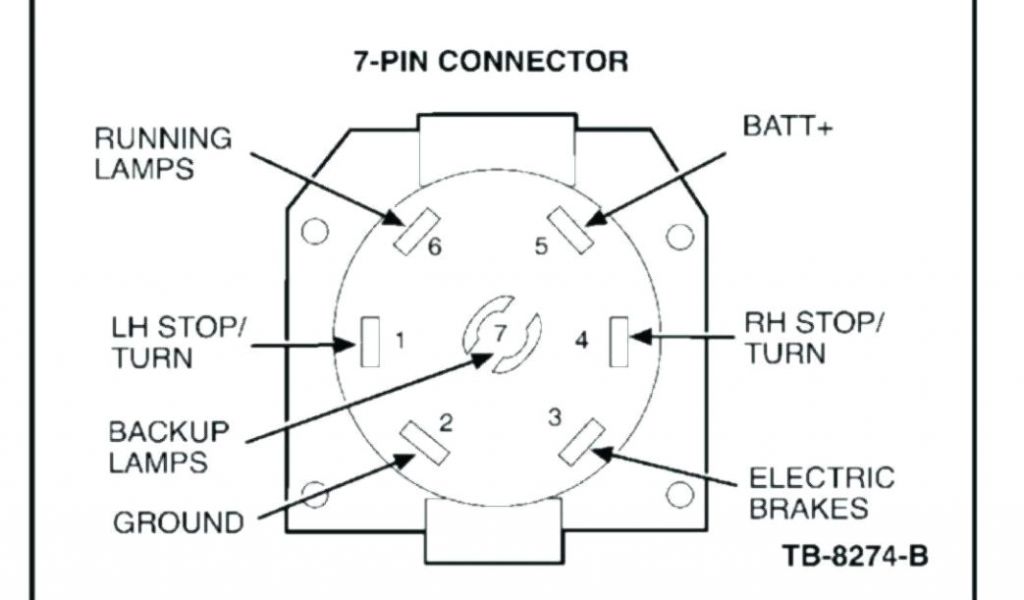 7-PIN CONNECTOR

RUNNING LAMPS

BATT+

6

5

LH STOP/ TURN

1

7

4

RH STOP/ TURN

BACKUP LAMPS

2

3

GROUND

ELECTRIC BRAKES

TB-8274-B