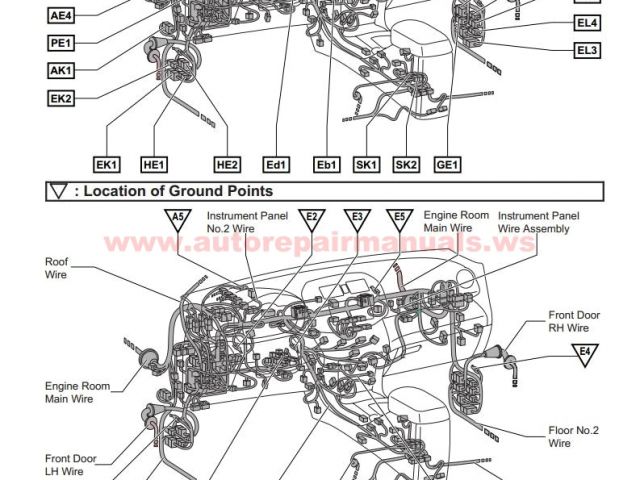 AE4
PE1
AK1
EK2
EL4
EL3
EK1
HE1
HE2
Ed1
Eb1
SK1
SK2
GE1

▽ : Location of Ground Points

A5
Instrument Panel No.2 Wire
E2
E3
E5
Engine Room Main Wire
Instrument Panel Wire Assembly
www.autorepairmanuals.ws
Roof Wire
Front Door RH Wire
E4
Engine Room Main Wire
Floor No.2 Wire
Front Door LH Wire