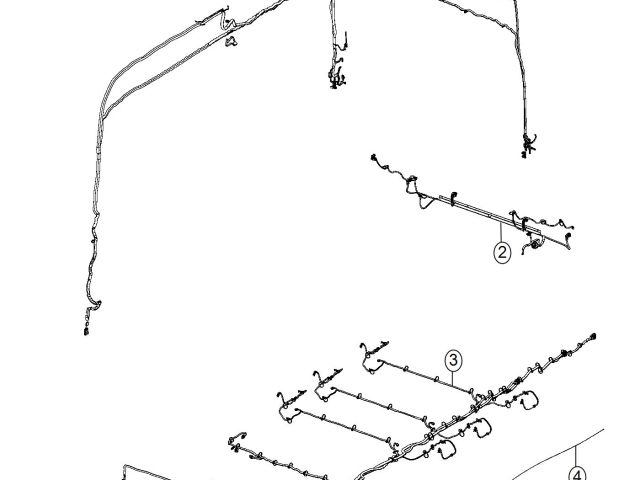 2

3

4