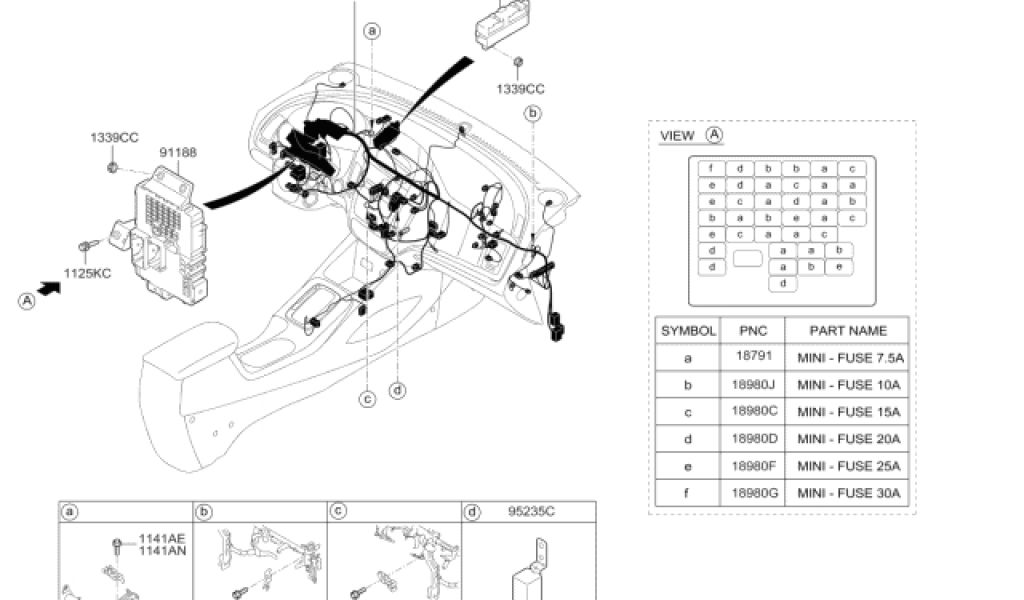 a
1339CC
b
1339CC
91188
1125KC
A
c
d

VIEW A

| f | d | b | b | a | c |
|---|---|---|---|---|---|
| e | d | a | c | a | a |
| e | c | a | d | a | b |
| b | a | b | e | a | c |
| e | c | a | a | c | |
| d | | a | a | b | |
| d | | a | b | e | |
| | | d | | | |

| SYMBOL | PNC | PART NAME |
|---|---|---|
| a | 18791 | MINI - FUSE 7.5A |
| b | 18980J | MINI - FUSE 10A |
| c | 18980C | MINI - FUSE 15A |
| d | 18980D | MINI - FUSE 20A |
| e | 18980F | MINI - FUSE 25A |
| f | 18980G | MINI - FUSE 30A |

a
1141AE
1141AN
b
c
d 95235C