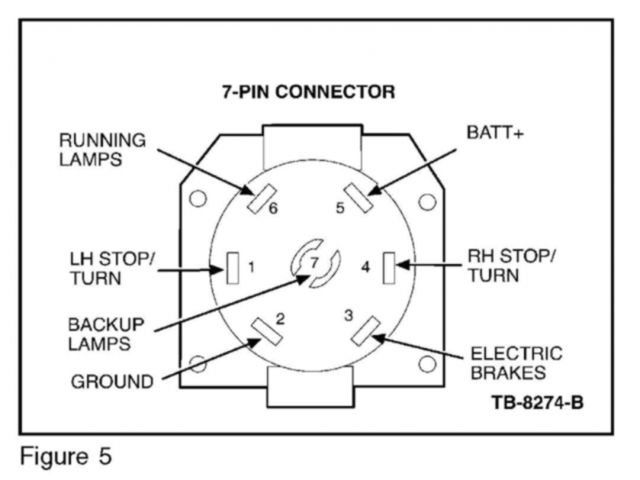 7-PIN CONNECTOR

RUNNING LAMPS

BATT+

6

5

LH STOP/ TURN

1

7

4

RH STOP/ TURN

BACKUP LAMPS

2

3

GROUND

ELECTRIC BRAKES

TB-8274-B

Figure 5