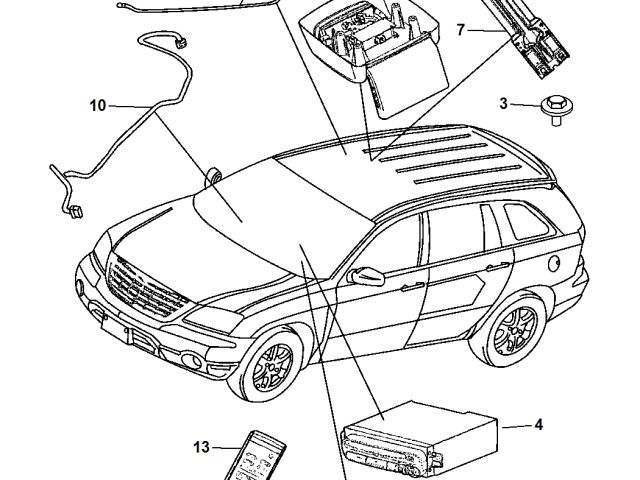 7
10
3
4
13