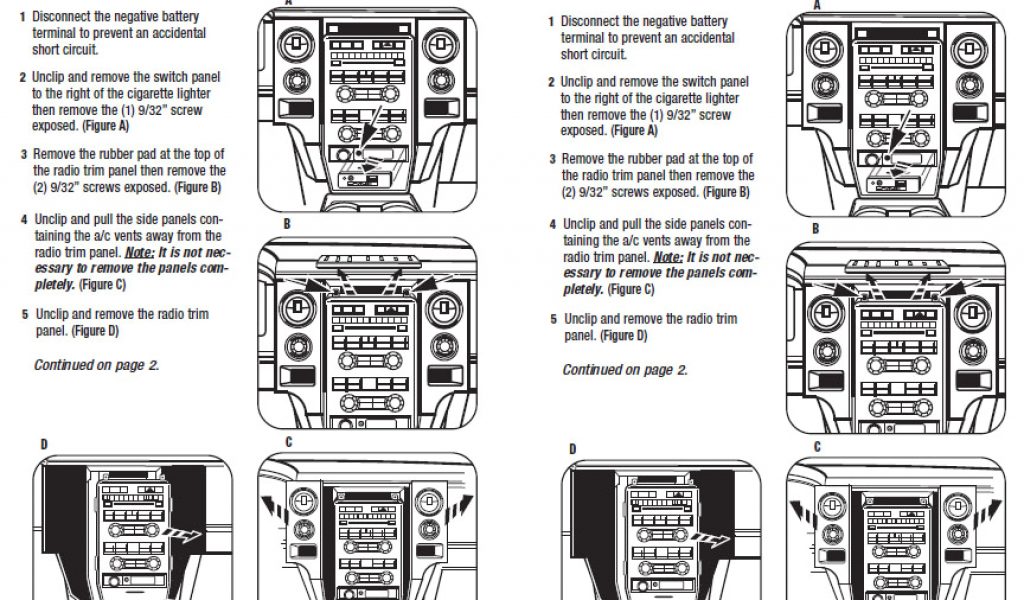 1 Disconnect the negative battery terminal to prevent an accidental short circuit.

2 Unclip and remove the switch panel to the right of the cigarette lighter then remove the (1) 9/32" screw exposed. (Figure A)

3 Remove the rubber pad at the top of the radio trim panel then remove the (2) 9/32" screws exposed. (Figure B)

4 Unclip and pull the side panels containing the a/c vents away from the radio trim panel. Note: It is not necessary to remove the panels completely. (Figure C)

5 Unclip and remove the radio trim panel. (Figure D)

Continued on page 2.

A

B

D

C

1 Disconnect the negative battery terminal to prevent an accidental short circuit.

2 Unclip and remove the switch panel to the right of the cigarette lighter then remove the (1) 9/32" screw exposed. (Figure A)

3 Remove the rubber pad at the top of the radio trim panel then remove the (2) 9/32" screws exposed. (Figure B)

4 Unclip and pull the side panels containing the a/c vents away from the radio trim panel. Note: It is not necessary to remove the panels completely. (Figure C)

5 Unclip and remove the radio trim panel. (Figure D)

Continued on page 2.

A

B

D

C