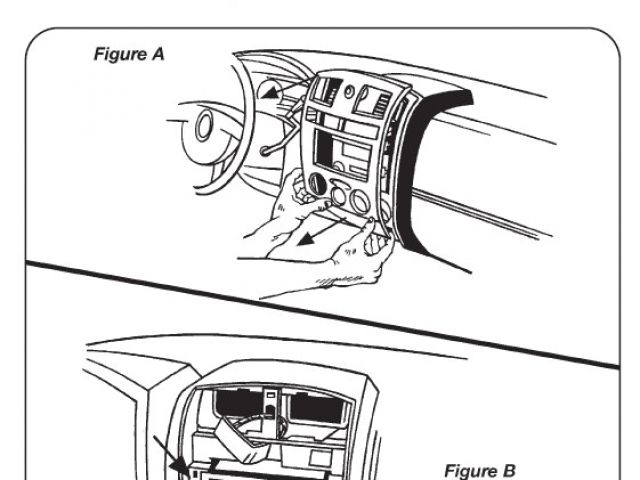 Figure A

Figure B