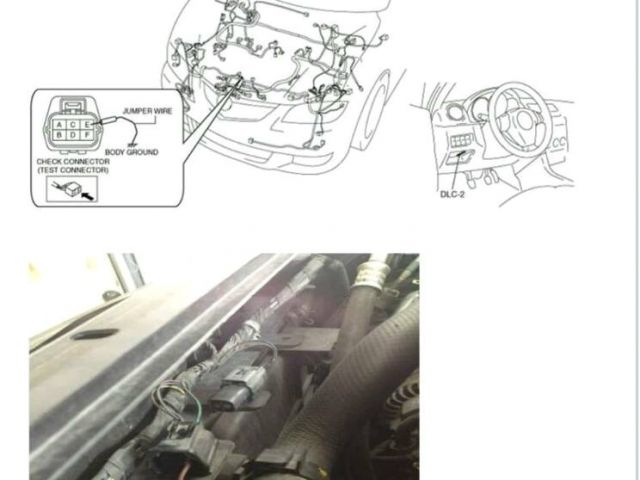 A C E
B D F
JUMPER WIRE
BODY GROUND
CHECK CONNECTOR
(TEST CONNECTOR)
DLC-2