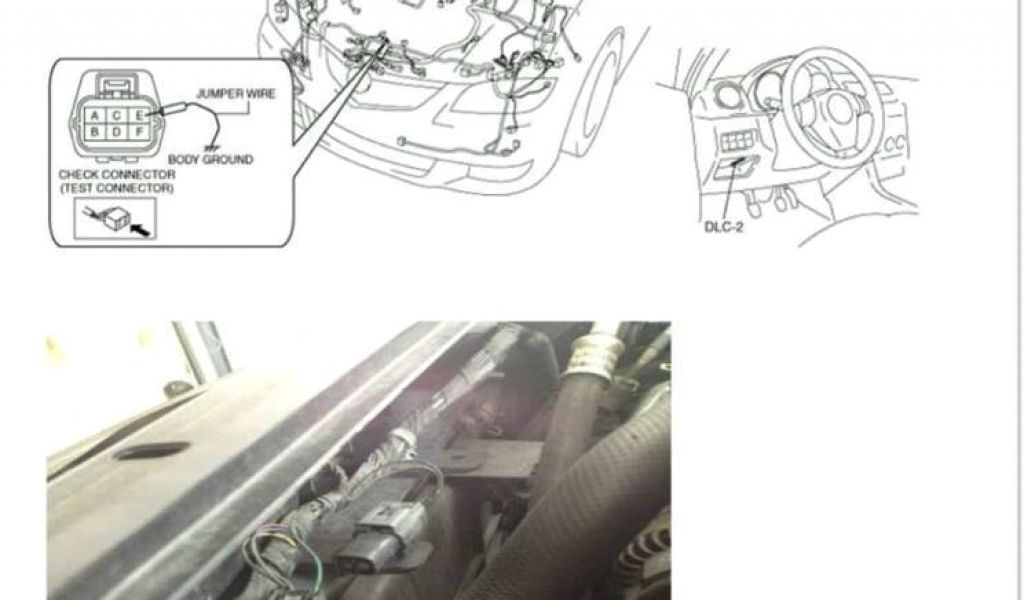 A C E
B D F
JUMPER WIRE
BODY GROUND
CHECK CONNECTOR
(TEST CONNECTOR)
DLC-2