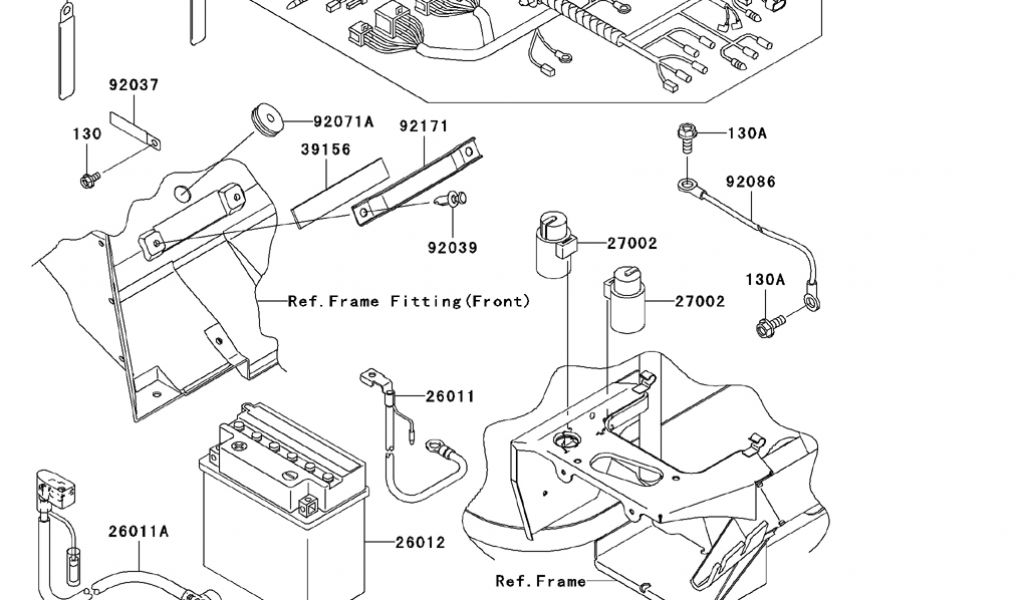 92037
130
92071A
39156
92171
92039
130A
92086
27002
27002
130A
Ref.Frame Fitting(Front)
26011
26011A
26012
Ref.Frame