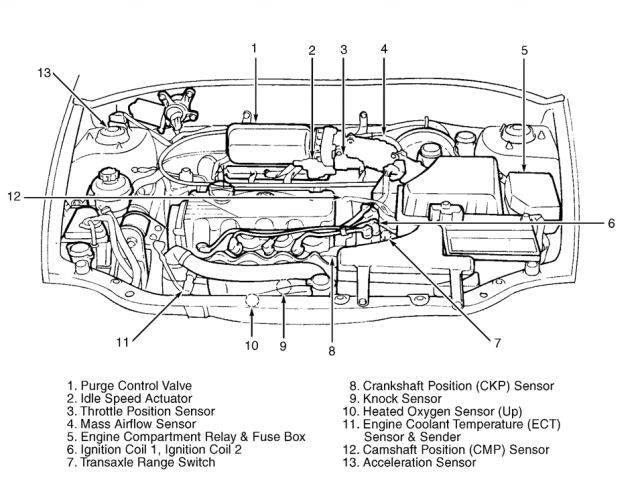 1
2
3
4
5
13
12
6
11
10
9
8
7

1. Purge Control Valve
2. Idle Speed Actuator
3. Throttle Position Sensor
4. Mass Airflow Sensor
5. Engine Compartment Relay & Fuse Box
6. Ignition Coil 1, Ignition Coil 2
7. Transaxle Range Switch

8. Crankshaft Position (CKP) Sensor
9. Knock Sensor
10. Heated Oxygen Sensor (Up)
11. Engine Coolant Temperature (ECT) Sensor & Sender
12. Camshaft Position (CMP) Sensor
13. Acceleration Sensor