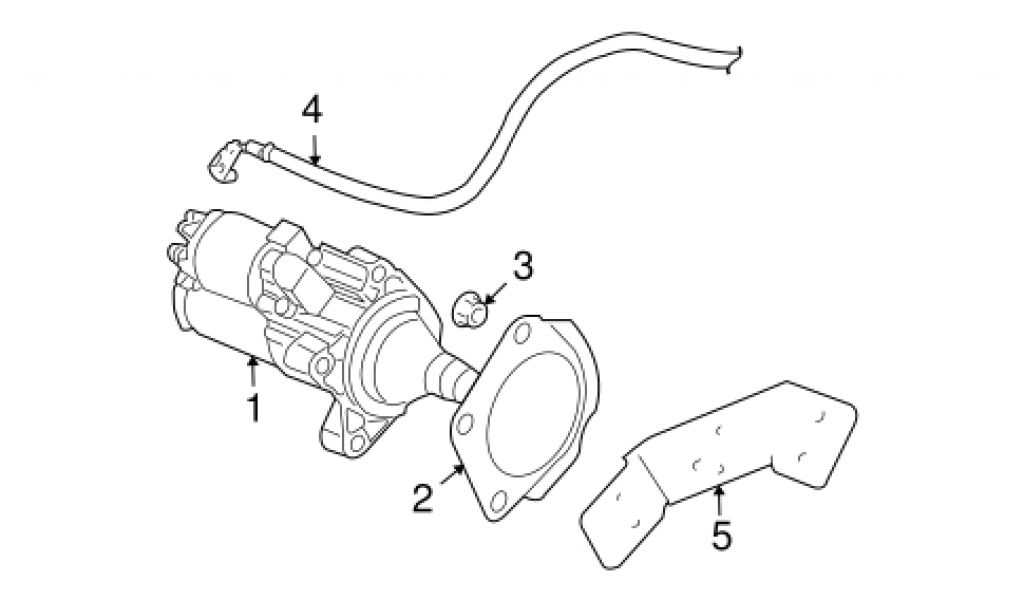 4
3
1
2
5