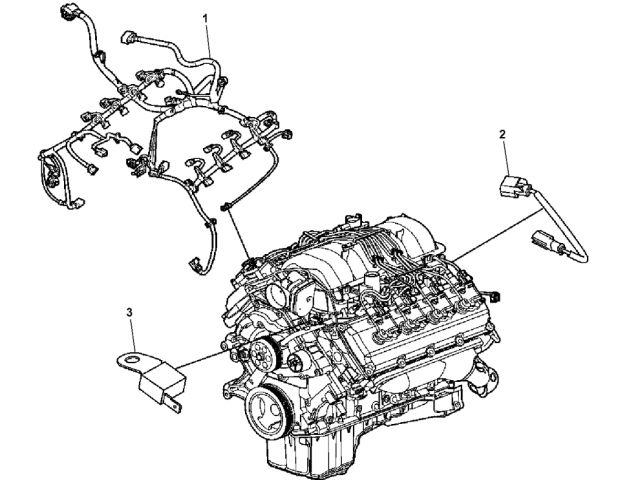 1

2

3