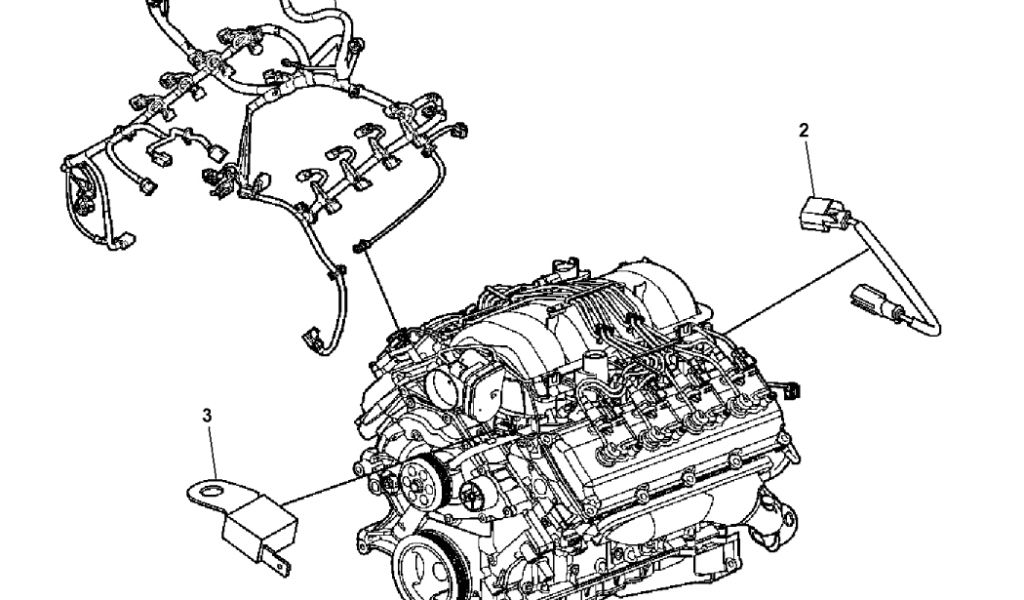 2

3