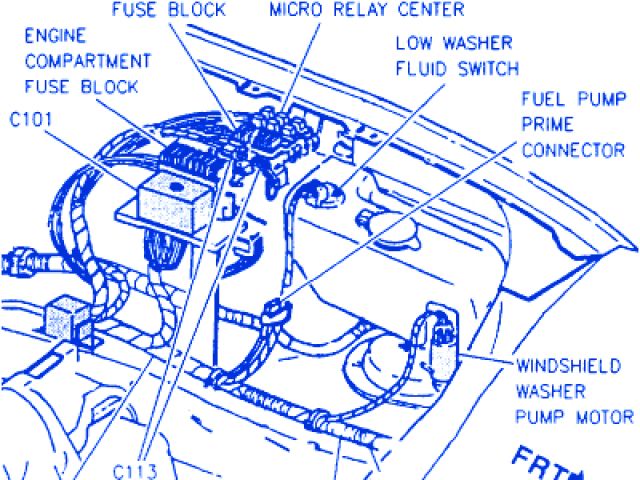 FUSE BLOCK
MICRO RELAY CENTER
ENGINE COMPARTMENT FUSE BLOCK
LOW WASHER FLUID SWITCH
C101
FUEL PUMP PRIME CONNECTOR
WINDSHIELD WASHER PUMP MOTOR
C113
FRT