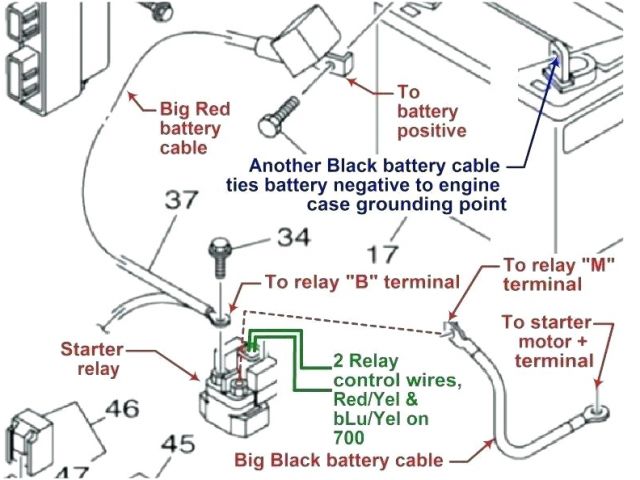 Big Red battery cable

To battery positive

Another Black battery cable ties battery negative to engine case grounding point

37

34

17

To relay "B" terminal

To relay "M" terminal

To starter motor + terminal

Starter relay

2 Relay control wires, Red/Yel & bLu/Yel on 700

46

45

47

Big Black battery cable