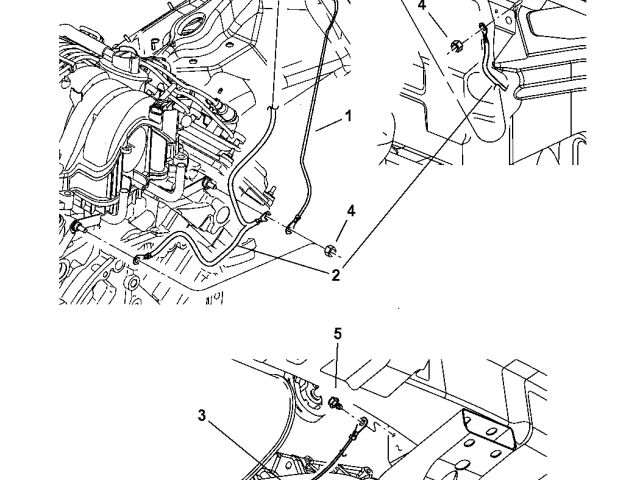 4
1
4
2
5
3