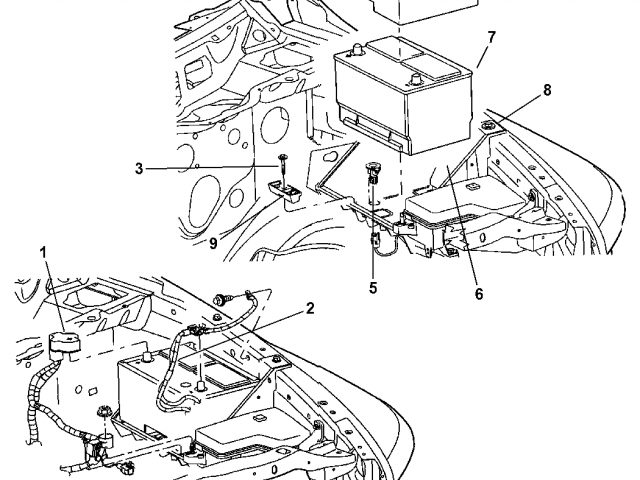 7
8
3
9
5
6
1
2