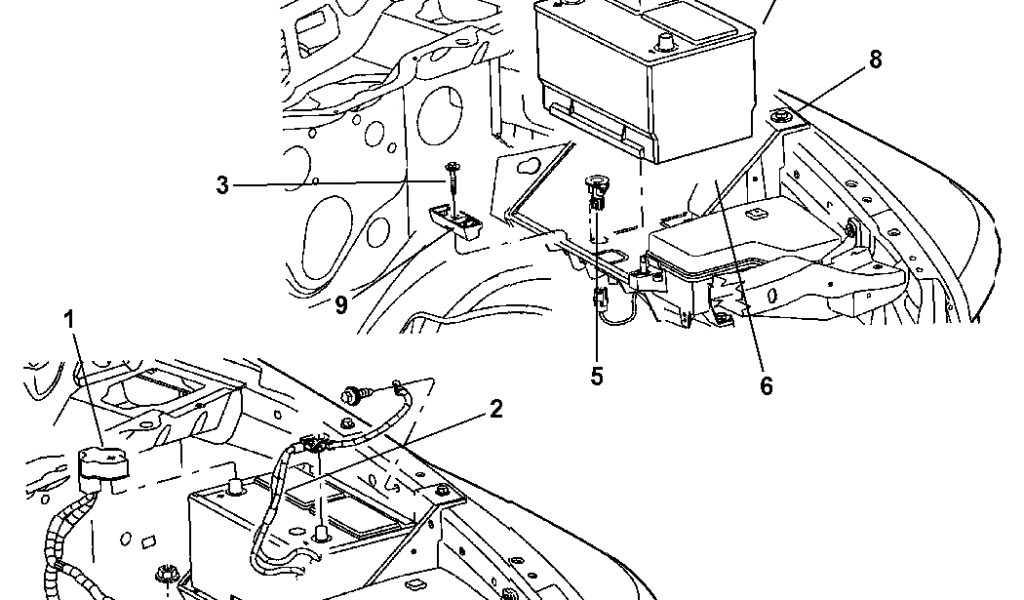 8
3
9
5
6
1
2