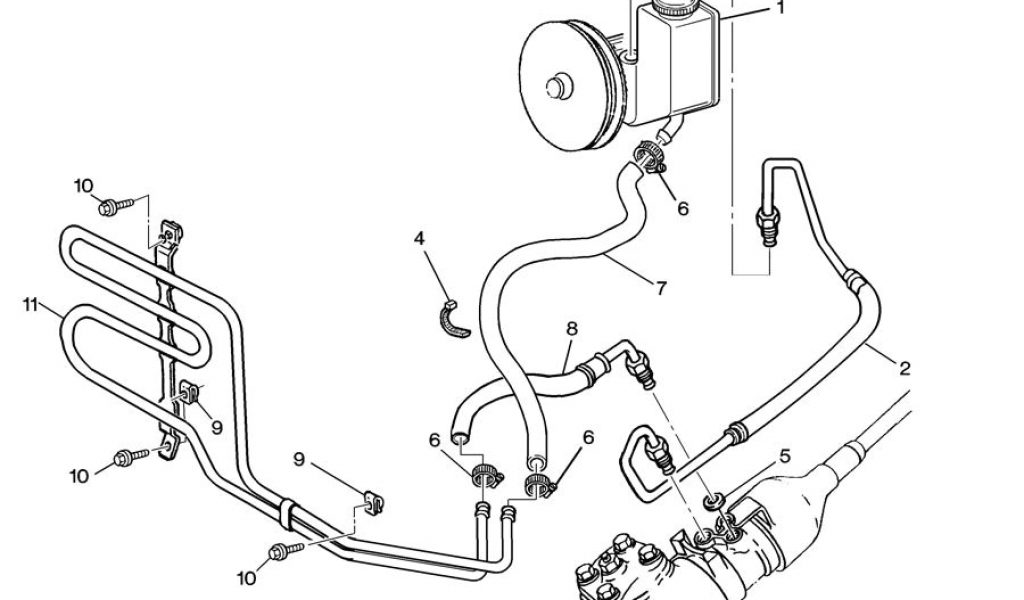 1
10
6
4
7
11
8
2
9
6
6
5
10
9
10