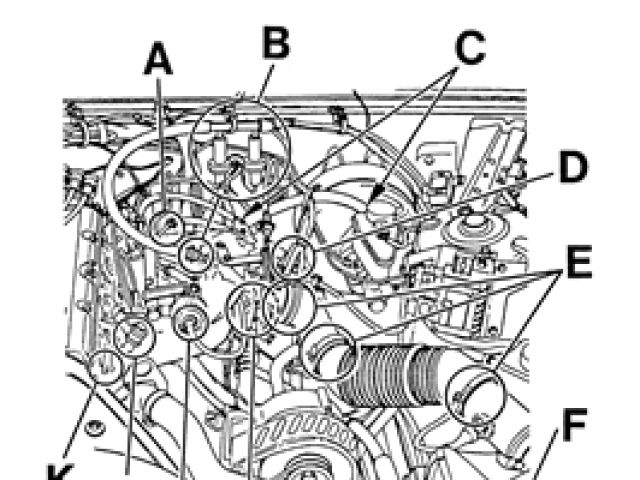 A
B
C
D
E
F
K