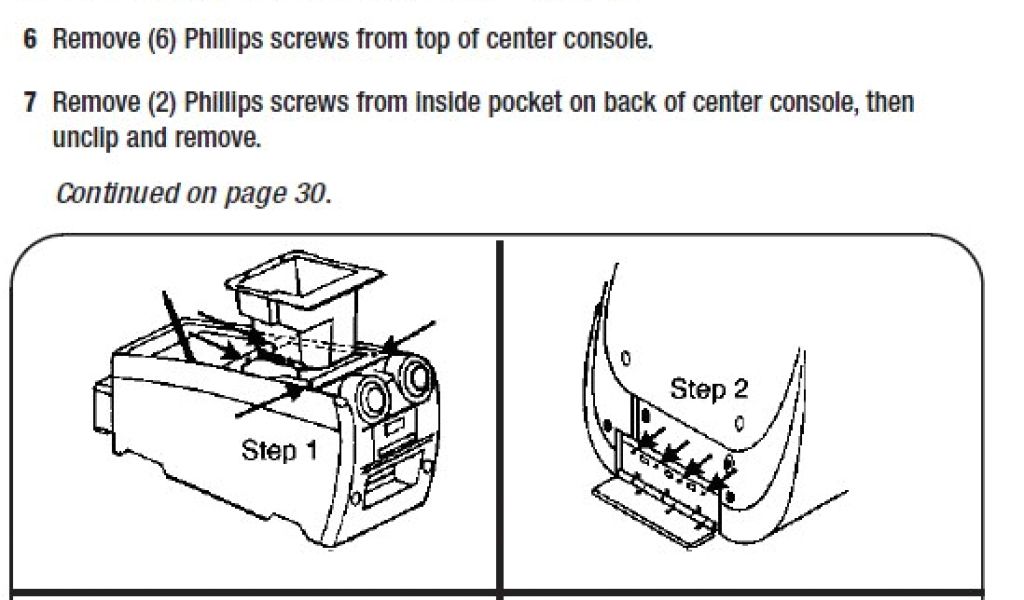 6 Remove (6) Phillips screws from top of center console.

7 Remove (2) Phillips screws from inside pocket on back of center console, then unclip and remove.

Continued on page 30.

Step 1

Step 2