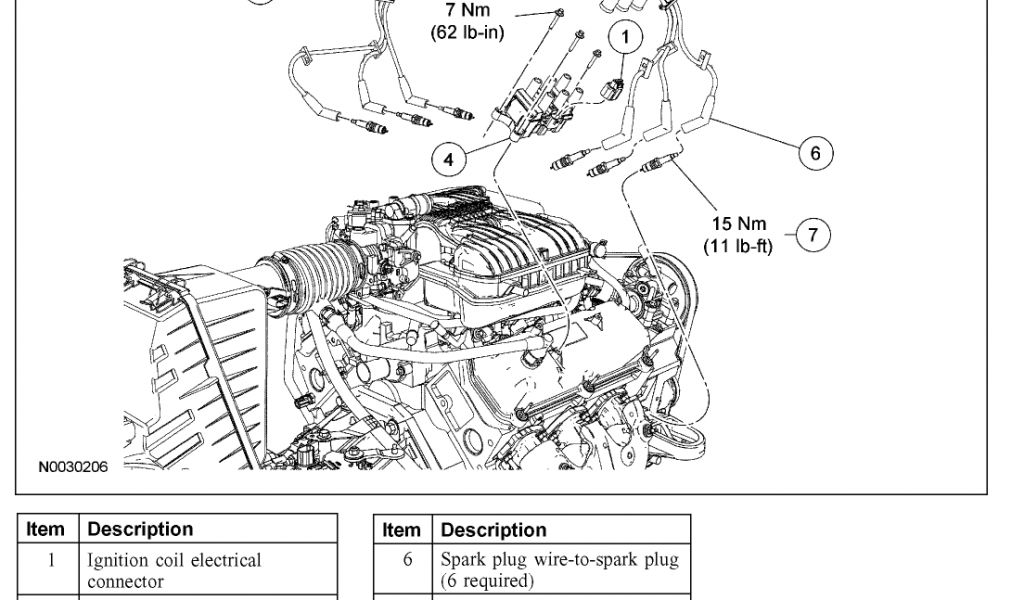 7 Nm
(62 lb-in)

1

4

6

15 Nm
(11 lb-ft)

7

N0030206

| Item | Description |
|---|---|
| 1 | Ignition coil electrical connector |

| Item | Description |
|---|---|
| 6 | Spark plug wire-to-spark plug (6 required) |