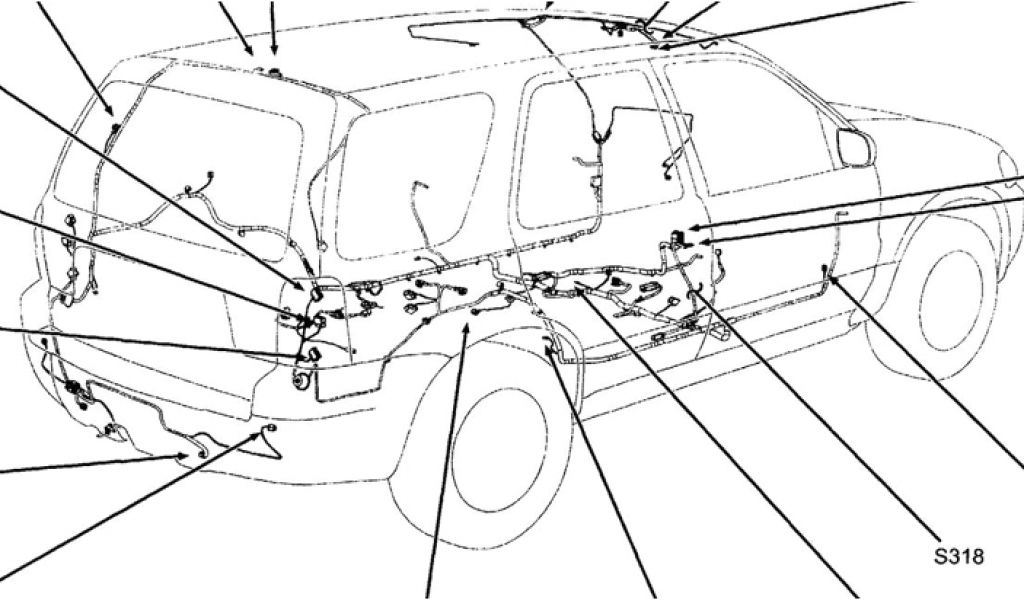 S318