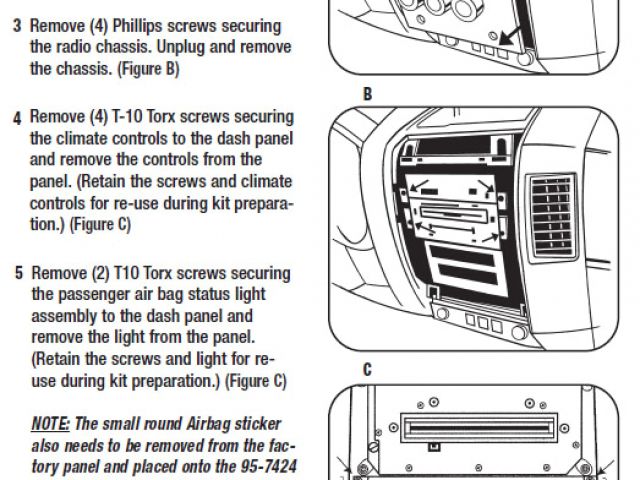 3 Remove (4) Phillips screws securing the radio chassis. Unplug and remove the chassis. (Figure B)

4 Remove (4) T-10 Torx screws securing the climate controls to the dash panel and remove the controls from the panel. (Retain the screws and climate controls for re-use during kit preparation.) (Figure C)

5 Remove (2) T10 Torx screws securing the passenger air bag status light assembly to the dash panel and remove the light from the panel. (Retain the screws and light for re-use during kit preparation.) (Figure C)

NOTE: The small round Airbag sticker also needs to be removed from the factory panel and placed onto the 95-7424

B

C