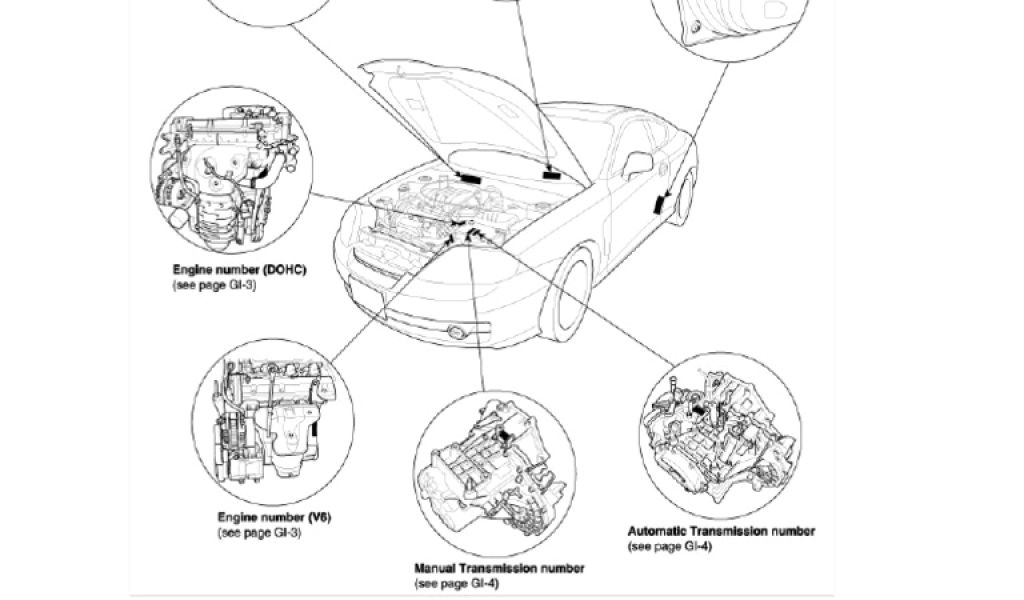 Engine number (DOHC)
(see page GI-3)

Engine number (V6)
(see page GI-3)

Manual Transmission number
(see page GI-4)

Automatic Transmission number
(see page GI-4)