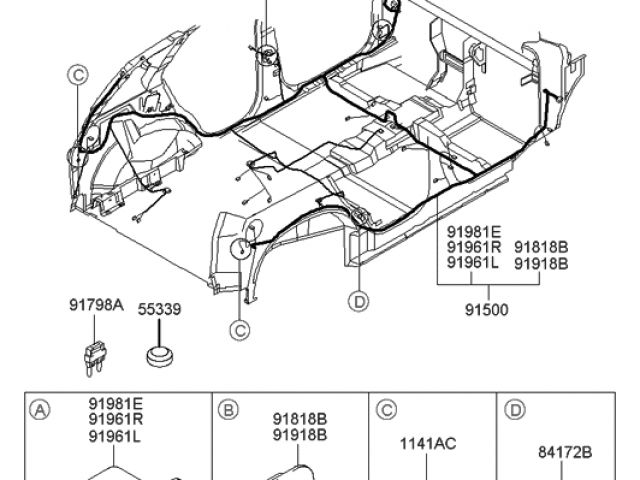 C

91981E
91961R
91961L

91818B
91918B

91500

D

C

91798A

55339

A
91981E
91961R
91961L

B
91818B
91918B

C
1141AC

D
84172B