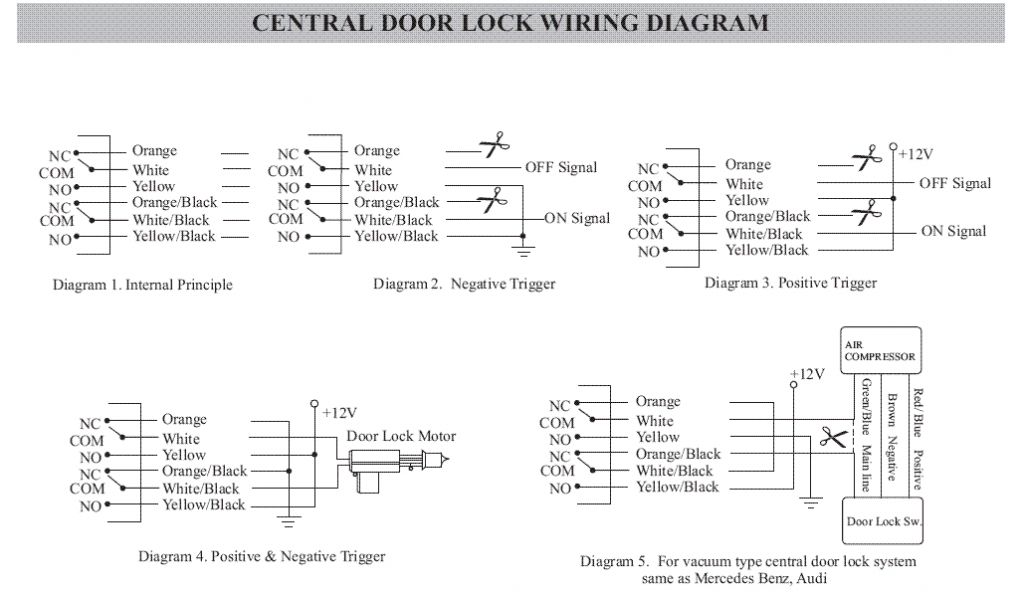 CENTRAL DOOR LOCK WIRING DIAGRAM

NC
COM
NO
NC
COM
NO
Orange
White
Yellow
Orange/Black
White/Black
Yellow/Black

Diagram 1. Internal Principle

NC
COM
NO
NC
COM
NO
Orange
White
Yellow
Orange/Black
White/Black
Yellow/Black
OFF Signal
ON Signal

Diagram 2. Negative Trigger

NC
COM
NO
NC
COM
NO
Orange
White
Yellow
Orange/Black
White/Black
Yellow/Black
+12V
OFF Signal
ON Signal

Diagram 3. Positive Trigger

NC
COM
NO
NC
COM
NO
Orange
White
Yellow
Orange/Black
White/Black
Yellow/Black
+12V
Door Lock Motor

Diagram 4. Positive & Negative Trigger

NC
COM
NO
NC
COM
NO
Orange
White
Yellow
Orange/Black
White/Black
Yellow/Black
+12V
AIR COMPRESSOR
Green/Blue Main line
Brown Negative
Red/Blue Positive
Door Lock Sw.

Diagram 5. For vacuum type central door lock system same as Mercedes Benz, Audi