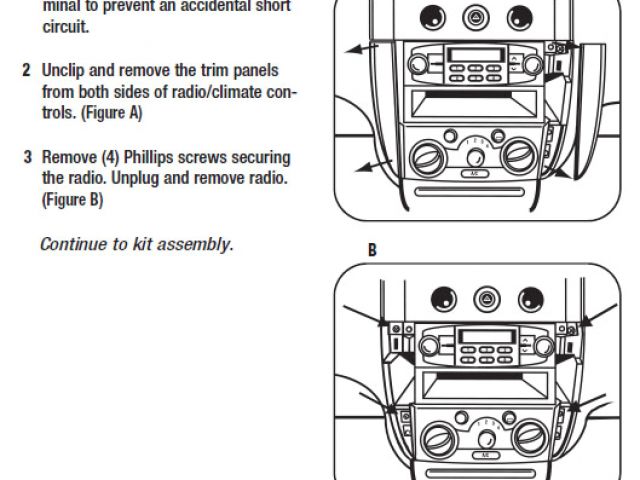 minal to prevent an accidental short circuit.

2 Unclip and remove the trim panels from both sides of radio/climate controls. (Figure A)

3 Remove (4) Phillips screws securing the radio. Unplug and remove radio. (Figure B)

Continue to kit assembly.

A/C

B

A/C