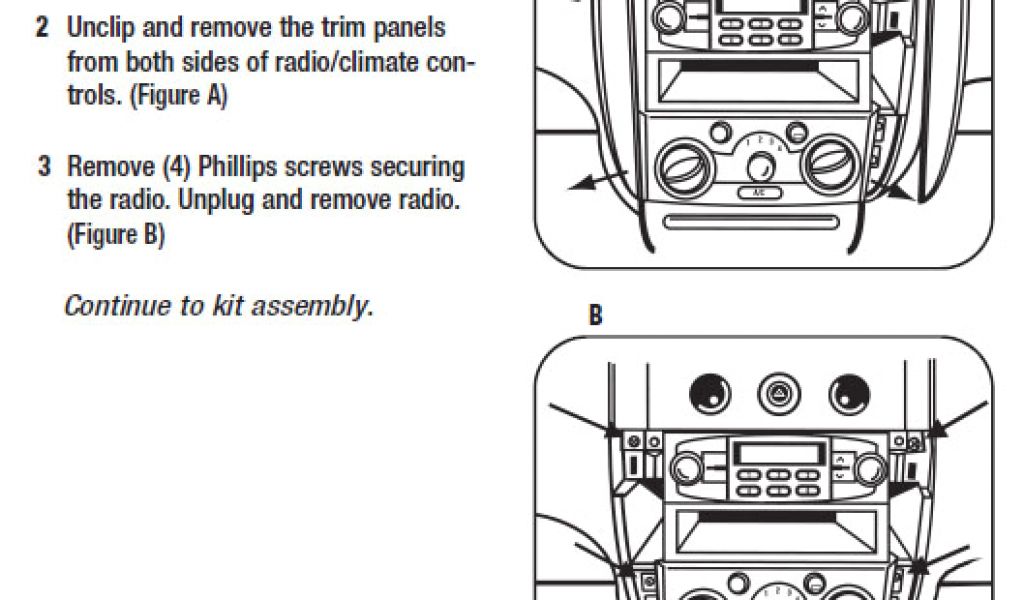 2 Unclip and remove the trim panels from both sides of radio/climate controls. (Figure A)

3 Remove (4) Phillips screws securing the radio. Unplug and remove radio. (Figure B)

Continue to kit assembly.

A/C

B