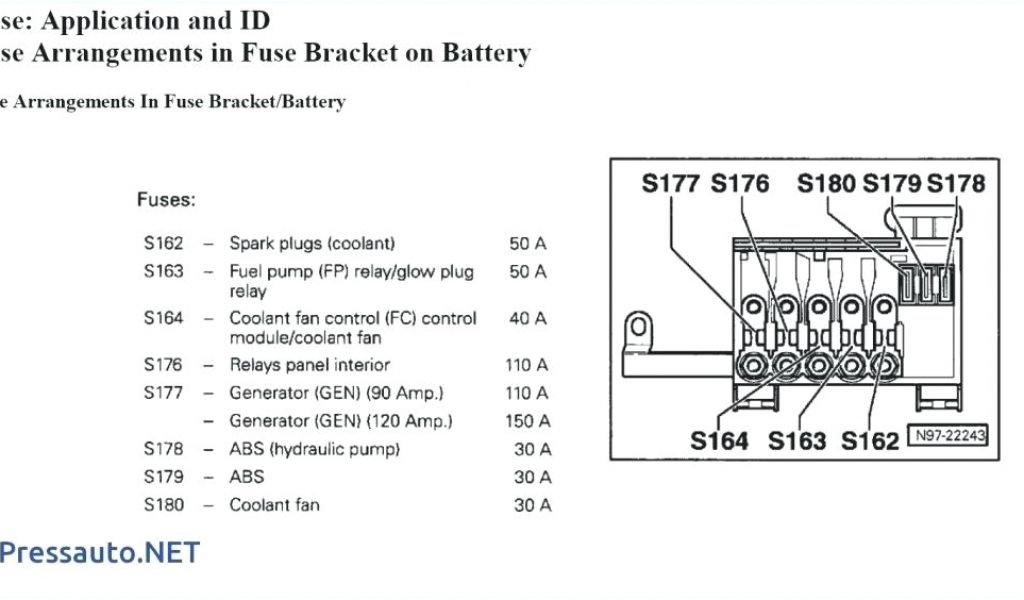 se: Application and ID
se Arrangements in Fuse Bracket on Battery

e Arrangements In Fuse Bracket/Battery

Fuses:

| | | | |
|---|---|---|---|
| S162 | – | Spark plugs (coolant) | 50 A |
| S163 | – | Fuel pump (FP) relay/glow plug relay | 50 A |
| S164 | – | Coolant fan control (FC) control module/coolant fan | 40 A |
| S176 | – | Relays panel interior | 110 A |
| S177 | – | Generator (GEN) (90 Amp.) | 110 A |
| | – | Generator (GEN) (120 Amp.) | 150 A |
| S178 | – | ABS (hydraulic pump) | 30 A |
| S179 | – | ABS | 30 A |
| S180 | – | Coolant fan | 30 A |

S177 S176 S180 S179 S178

S164 S163 S162 N97-22243

Pressauto.NET