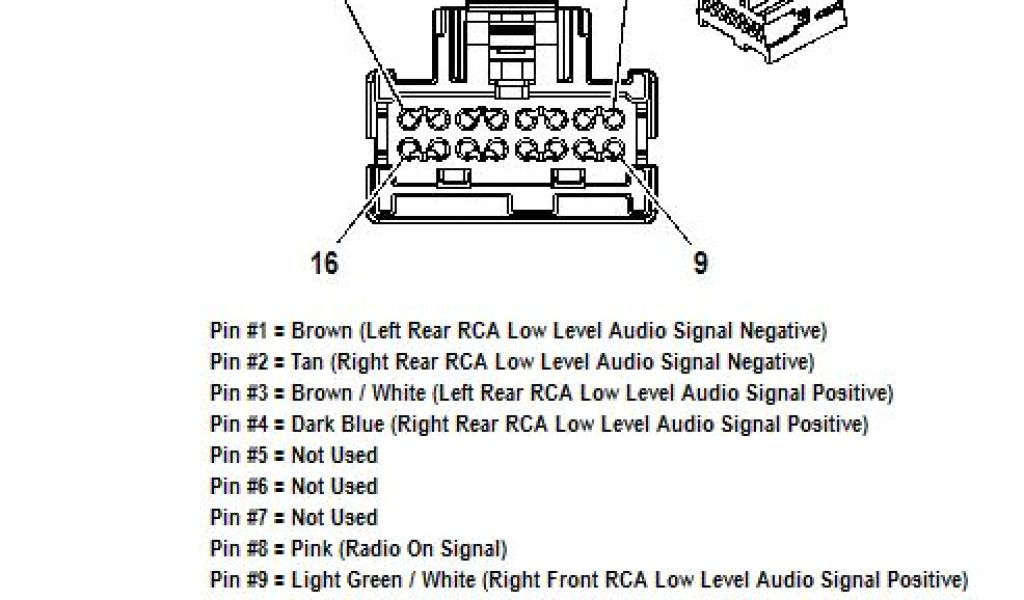 16

9

Pin #1 = Brown (Left Rear RCA Low Level Audio Signal Negative)
Pin #2 = Tan (Right Rear RCA Low Level Audio Signal Negative)
Pin #3 = Brown / White (Left Rear RCA Low Level Audio Signal Positive)
Pin #4 = Dark Blue (Right Rear RCA Low Level Audio Signal Positive)
Pin #5 = Not Used
Pin #6 = Not Used
Pin #7 = Not Used
Pin #8 = Pink (Radio On Signal)
Pin #9 = Light Green / White (Right Front RCA Low Level Audio Signal Positive)