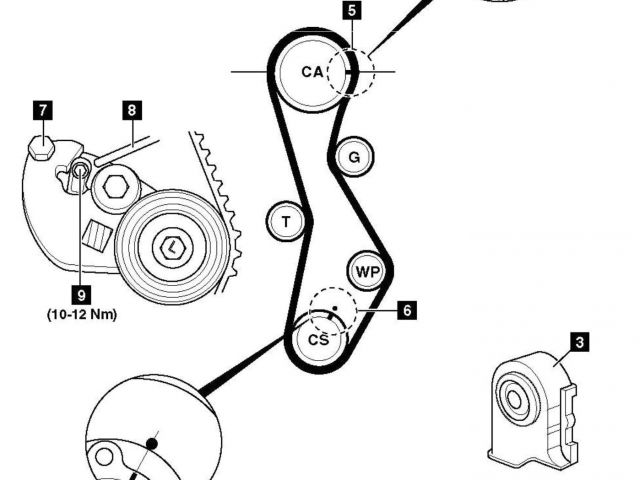 5
CA
7
8
G
T
WP
9
(10-12 Nm)
6
CS
3