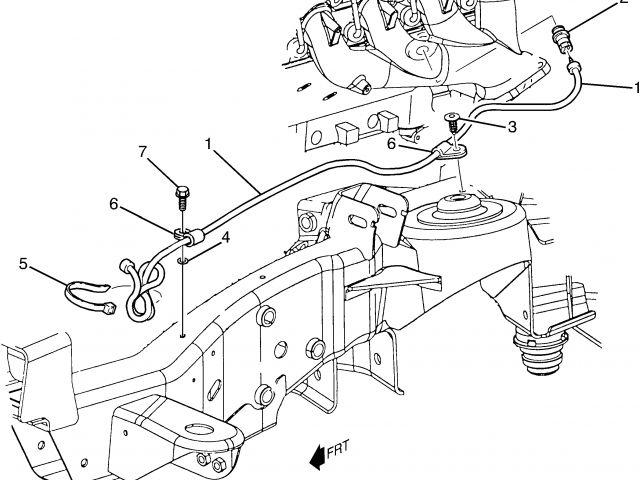 2
1
3
6
7
1
6
4
5
FRT