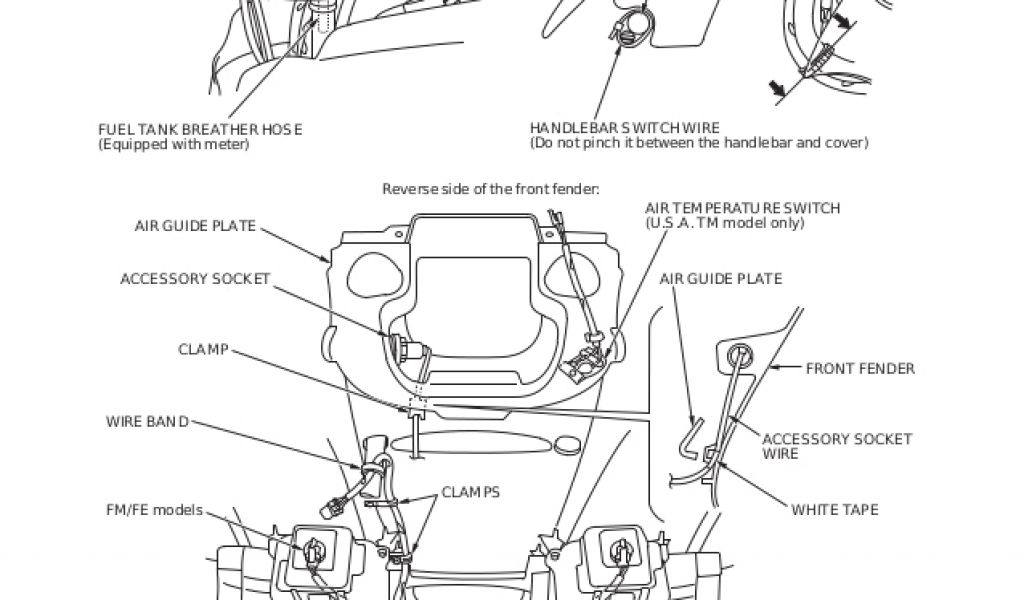 FUEL TANK BREATHER HOSE
(Equipped with meter)

HANDLEBAR SWITCH WIRE
(Do not pinch it between the handlebar and cover)

Reverse side of the front fender:

AIR GUIDE PLATE

AIR TEMPERATURE SWITCH
(U.S.A. TM model only)

ACCESSORY SOCKET

AIR GUIDE PLATE

CLAMP

FRONT FENDER

WIRE BAND

ACCESSORY SOCKET WIRE

CLAMPS

FM/FE models

WHITE TAPE