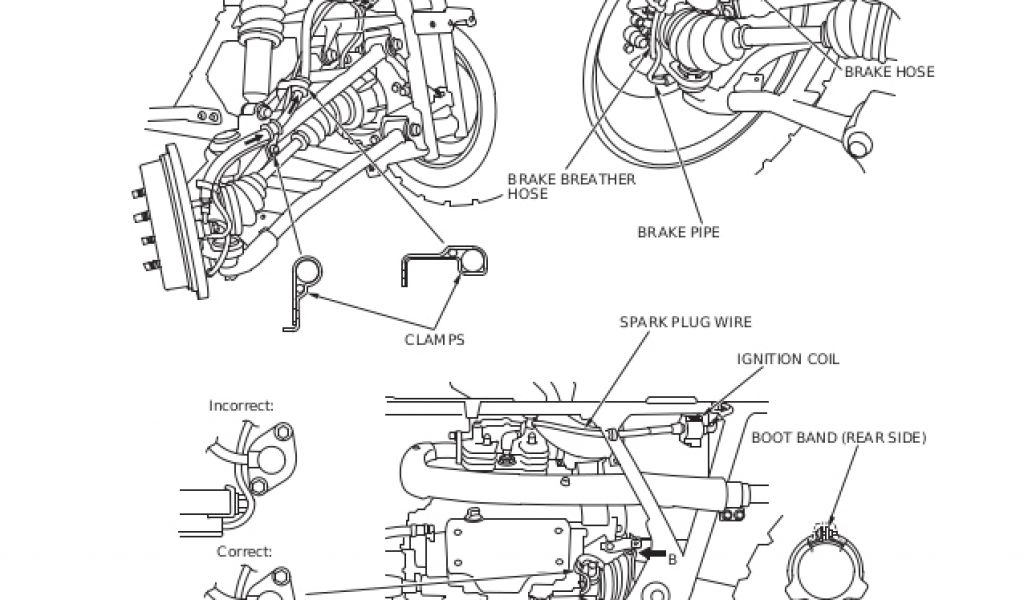 BRAKE HOSE

BRAKE BREATHER HOSE

BRAKE PIPE

CLAMPS

SPARK PLUG WIRE

IGNITION COIL

Incorrect:

BOOT BAND (REAR SIDE)

Correct:

B