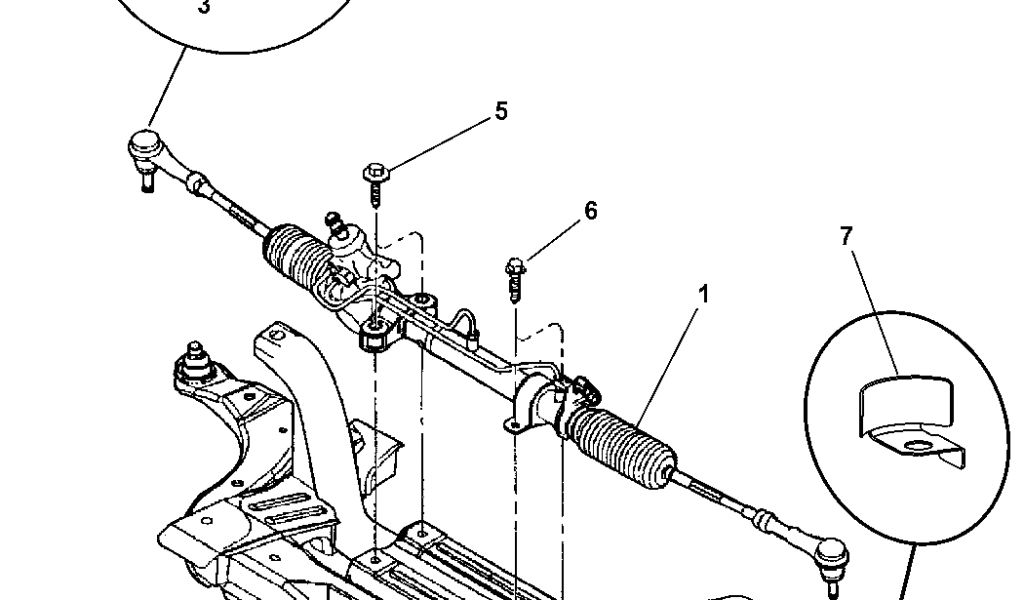 3
5
6
7
1