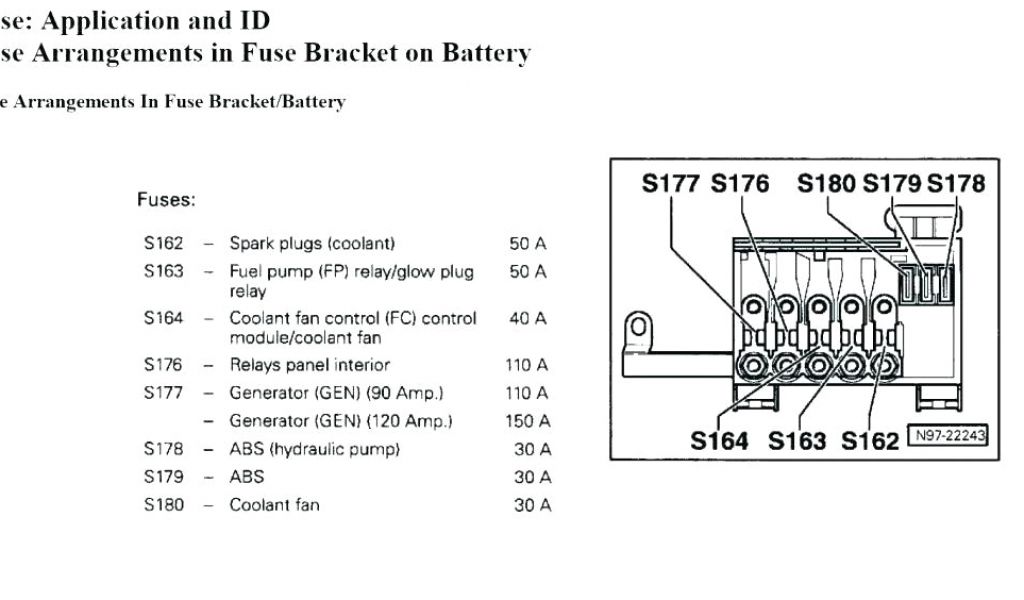 se: Application and ID
se Arrangements in Fuse Bracket on Battery

e Arrangements In Fuse Bracket/Battery

Fuses:

| | | | |
|---|---|---|---|
| S162 | – | Spark plugs (coolant) | 50 A |
| S163 | – | Fuel pump (FP) relay/glow plug relay | 50 A |
| S164 | – | Coolant fan control (FC) control module/coolant fan | 40 A |
| S176 | – | Relays panel interior | 110 A |
| S177 | – | Generator (GEN) (90 Amp.) | 110 A |
| | – | Generator (GEN) (120 Amp.) | 150 A |
| S178 | – | ABS (hydraulic pump) | 30 A |
| S179 | – | ABS | 30 A |
| S180 | – | Coolant fan | 30 A |

S177 S176 S180 S179 S178

S164 S163 S162 N97-22243