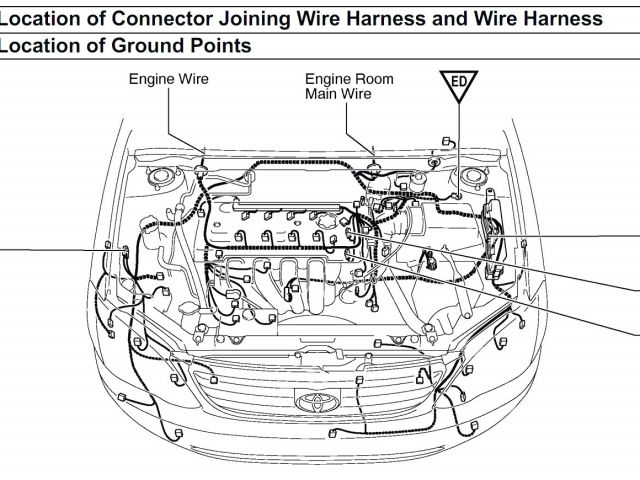 Location of Connector Joining Wire Harness and Wire Harness
Location of Ground Points

Engine Wire

Engine Room Main Wire

ED